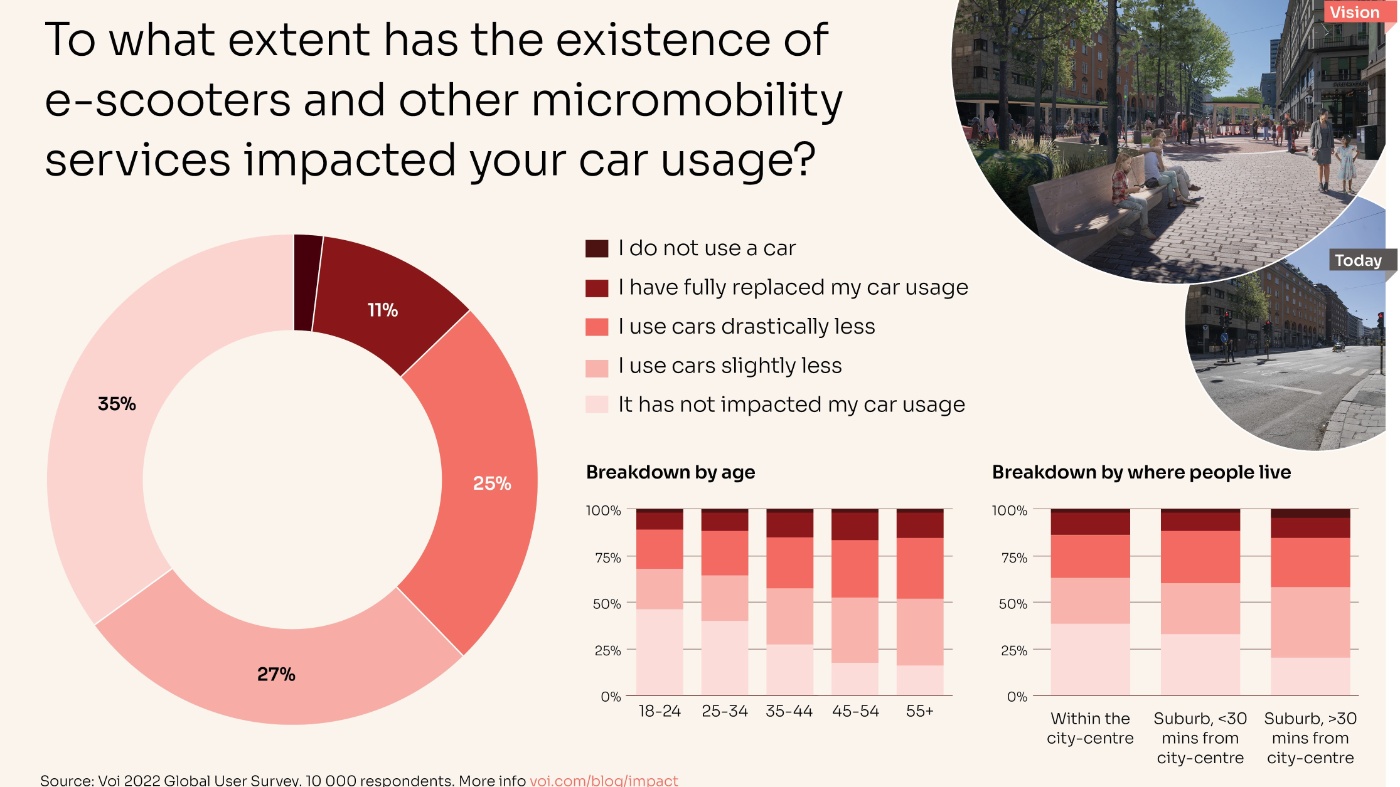 To what extent has the existence of e-scooters and other micromobility services impacted your car usage?

Vision

Today

11%

25%

27%

35%

I do not use a car
I have fully replaced my car usage
I use cars drastically less
I use cars slightly less
It has not impacted my car usage

Breakdown by age

100%
75%
50%
25%
0%

18-24 25-34 35-44 45-54 55+

Breakdown by where people live

100%
75%
50%
25%
0%

Within the city-centre
Suburb, <30 mins from city-centre
Suburb, >30 mins from city-centre

Source: Voi 2022 Global User Survey, 10 000 respondents. More info voi.com/blog/impact